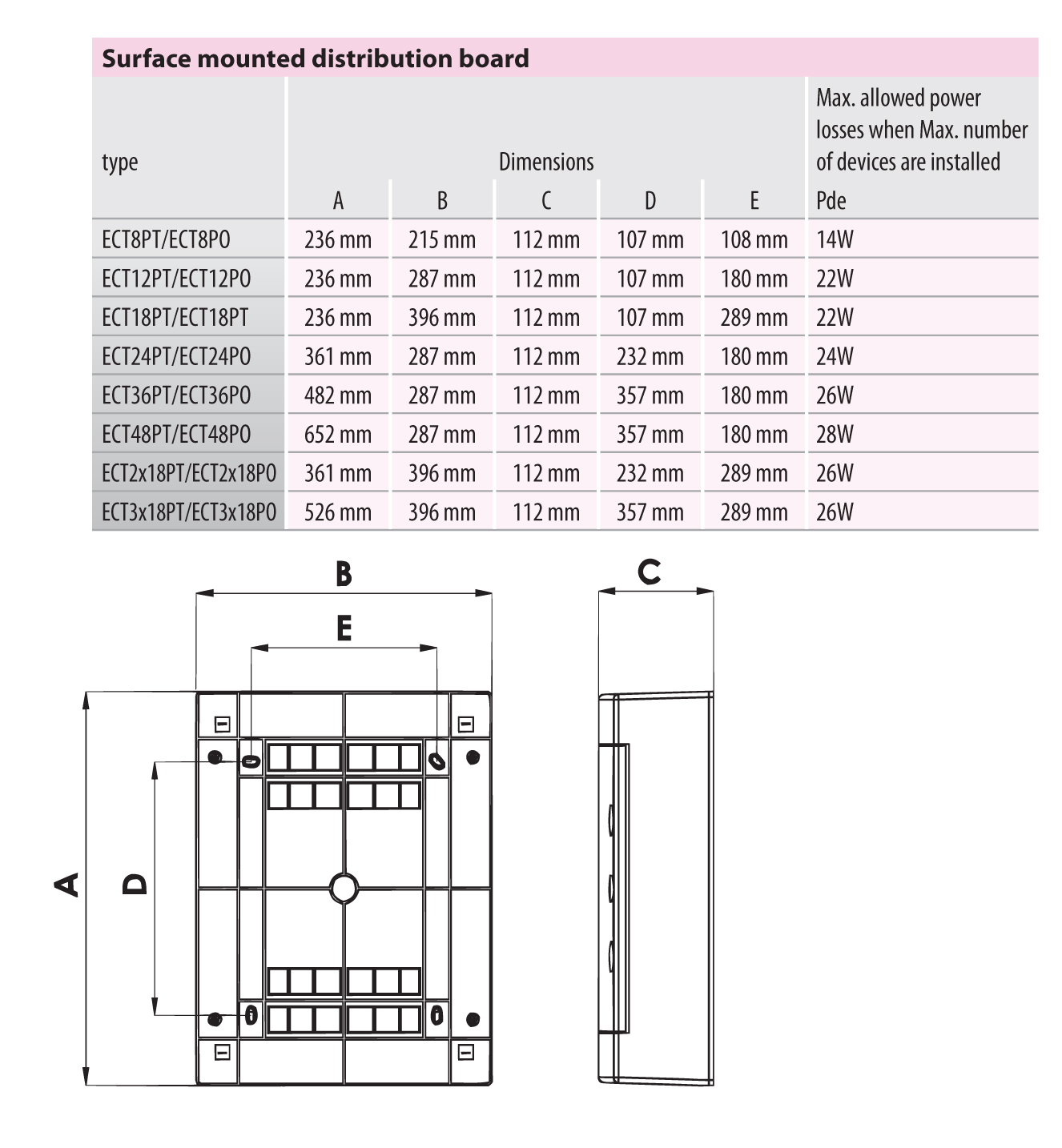 Surface mounted distribution board

| type | Dimensions A | B | C | D | E | Max. allowed power losses when Max. number of devices are installed Pde |
|---|---|---|---|---|---|---|
| ECT8PT/ECT8PO | 236 mm | 215 mm | 112 mm | 107 mm | 108 mm | 14W |
| ECT12PT/ECT12PO | 236 mm | 287 mm | 112 mm | 107 mm | 180 mm | 22W |
| ECT18PT/ECT18PT | 236 mm | 396 mm | 112 mm | 107 mm | 289 mm | 22W |
| ECT24PT/ECT24PO | 361 mm | 287 mm | 112 mm | 232 mm | 180 mm | 24W |
| ECT36PT/ECT36PO | 482 mm | 287 mm | 112 mm | 357 mm | 180 mm | 26W |
| ECT48PT/ECT48PO | 652 mm | 287 mm | 112 mm | 357 mm | 180 mm | 28W |
| ECT2x18PT/ECT2x18PO | 361 mm | 396 mm | 112 mm | 232 mm | 289 mm | 26W |
| ECT3x18PT/ECT3x18PO | 526 mm | 396 mm | 112 mm | 357 mm | 289 mm | 26W |

B
E
A
D
C